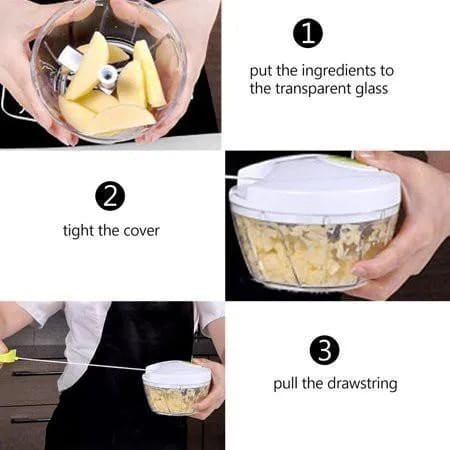 1

put the ingredients to the transparent glass

2

tight the cover

3

pull the drawstring